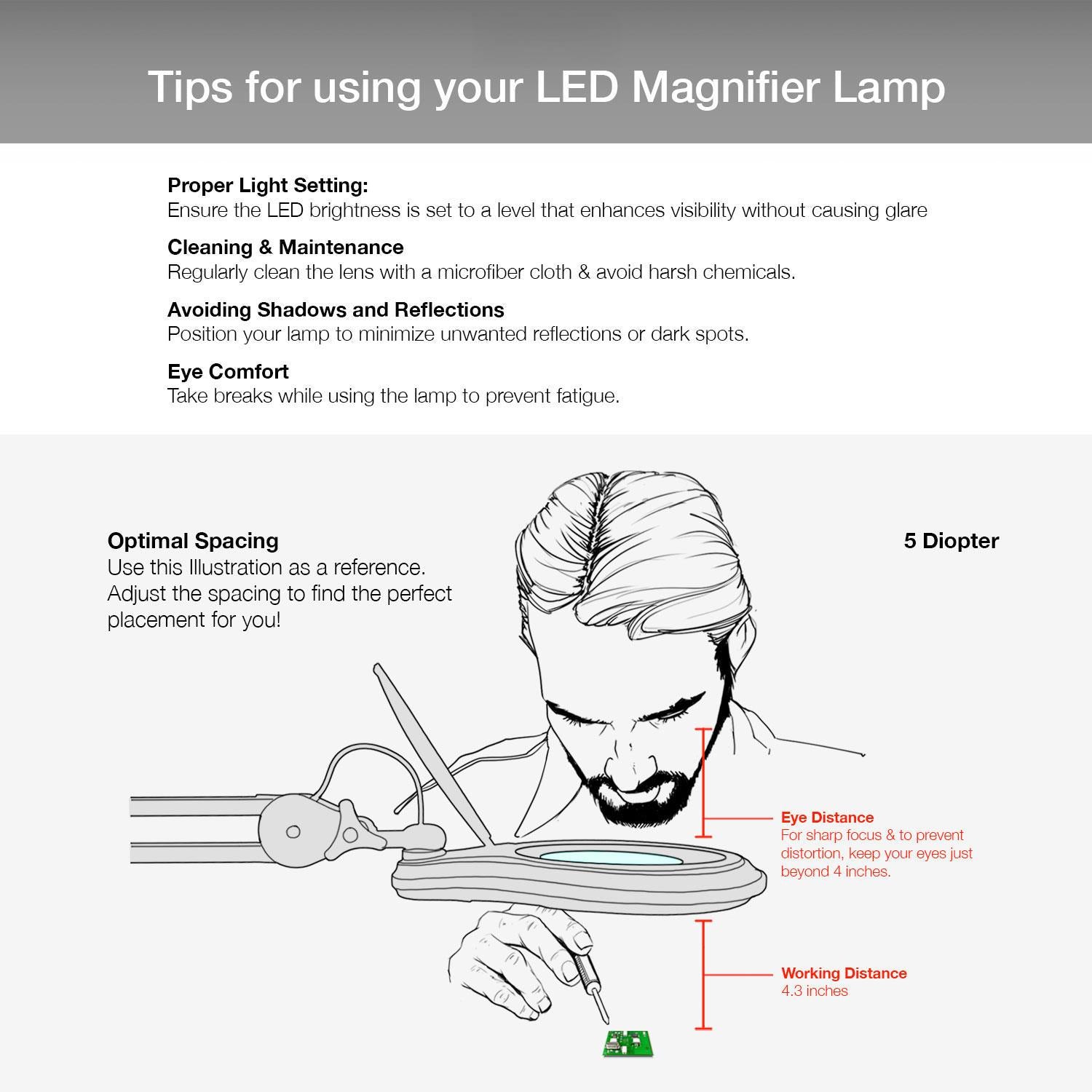 Tips for using your LED Magnifier Lamp

Proper Light Setting:
Ensure the LED brightness is set to a level that enhances visibility without causing glare

Cleaning & Maintenance
Regularly clean the lens with a microfiber cloth & avoid harsh chemicals.

Avoiding Shadows and Reflections
Position your lamp to minimize unwanted reflections or dark spots.

Eye Comfort
Take breaks while using the lamp to prevent fatigue.

Optimal Spacing
Use this Illustration as a reference. Adjust the spacing to find the perfect placement for you!

5 Diopter

Eye Distance
For sharp focus & to prevent distortion, keep your eyes just beyond 4 inches.

Working Distance
4.3 inches