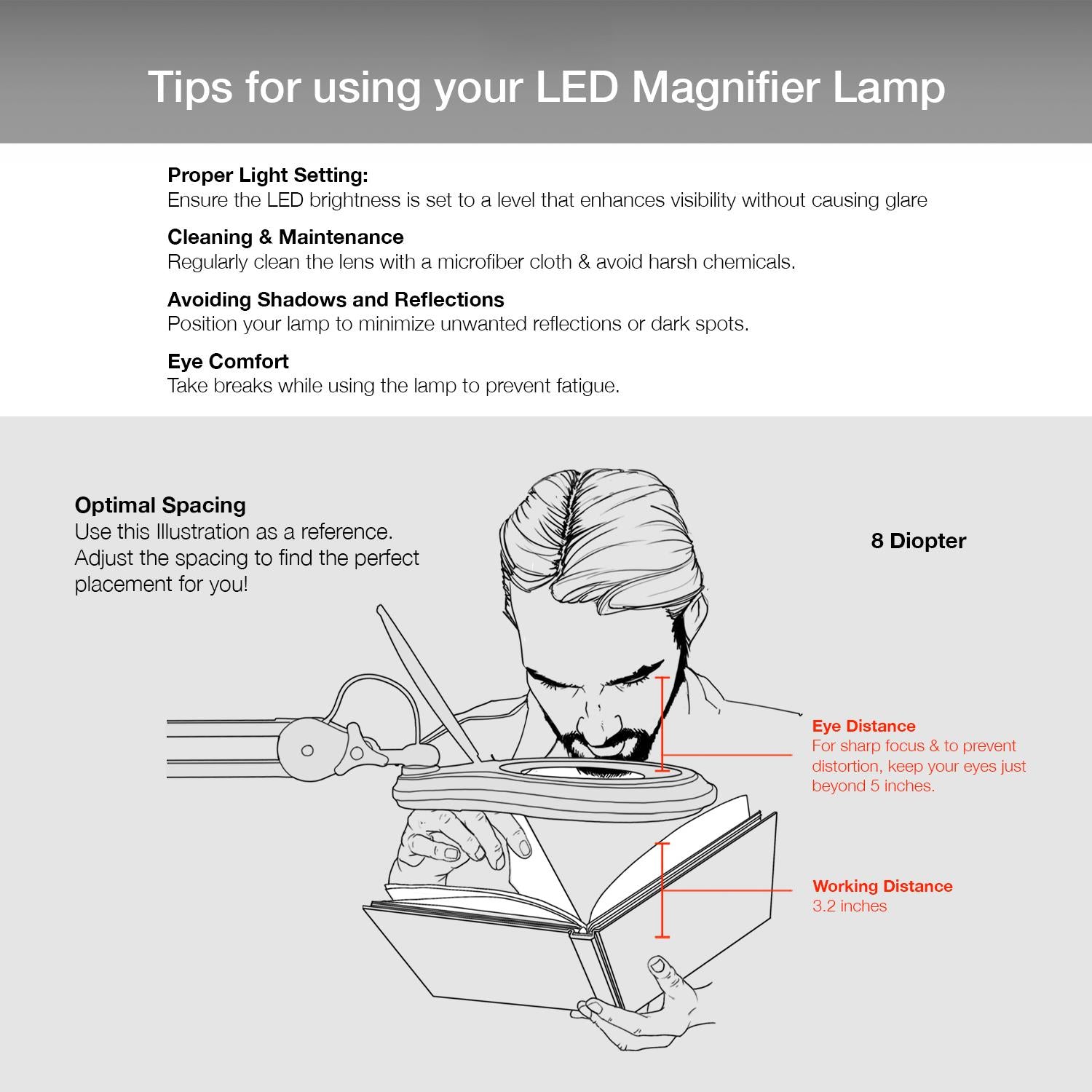 Tips for using your LED Magnifier Lamp

Proper Light Setting:
Ensure the LED brightness is set to a level that enhances visibility without causing glare

Cleaning & Maintenance
Regularly clean the lens with a microfiber cloth & avoid harsh chemicals.

Avoiding Shadows and Reflections
Position your lamp to minimize unwanted reflections or dark spots.

Eye Comfort
Take breaks while using the lamp to prevent fatigue.

Optimal Spacing
Use this Illustration as a reference. Adjust the spacing to find the perfect placement for you!

8 Diopter

Eye Distance
For sharp focus & to prevent distortion, keep your eyes just beyond 5 inches.

Working Distance
3.2 inches