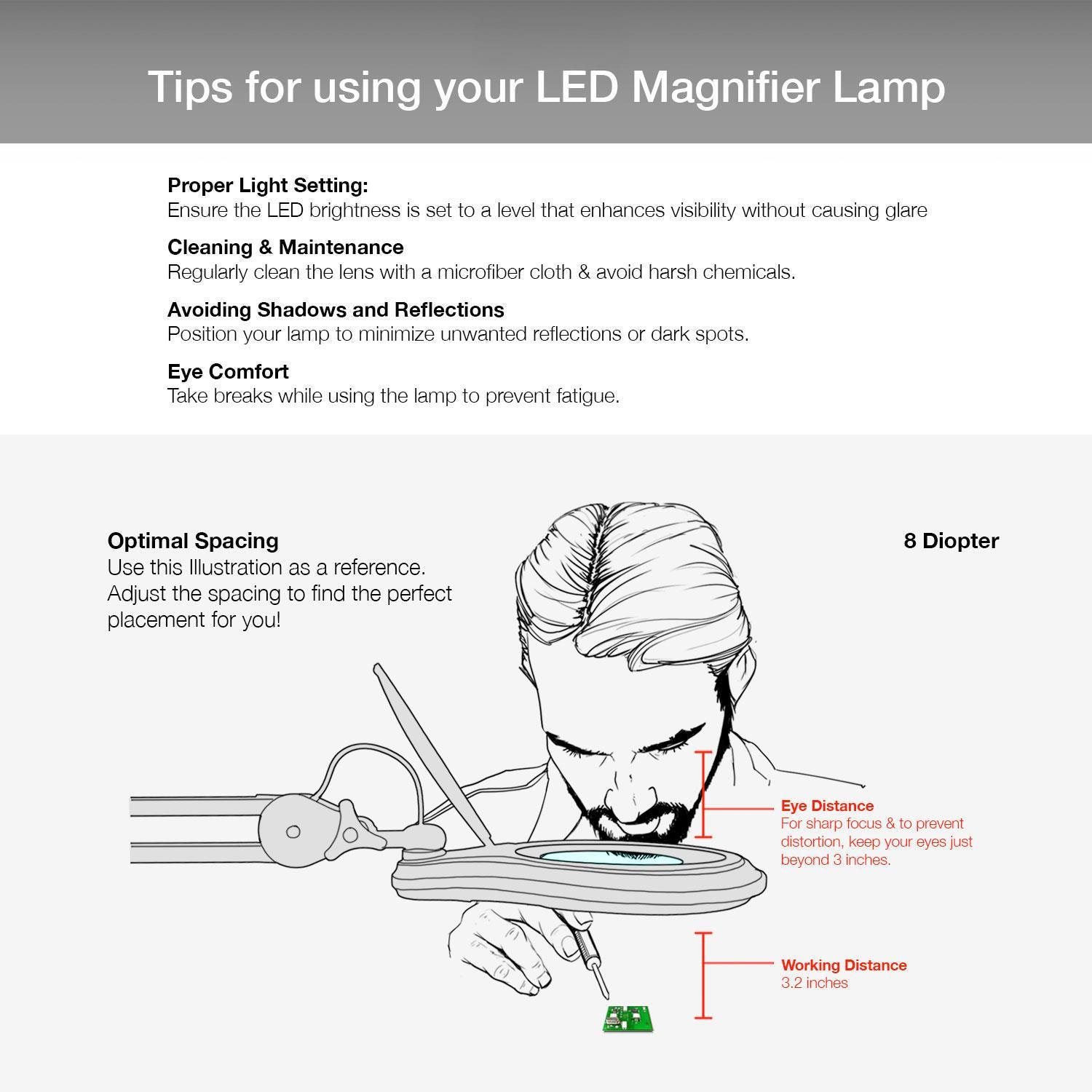 Tips for using your LED Magnifier Lamp

Proper Light Setting:
Ensure the LED brightness is set to a level that enhances visibility without causing glare

Cleaning & Maintenance
Regularly clean the lens with a microfiber cloth & avoid harsh chemicals.

Avoiding Shadows and Reflections
Position your lamp to minimize unwanted reflections or dark spots.

Eye Comfort
Take breaks while using the lamp to prevent fatigue.

Optimal Spacing
Use this Illustration as a reference. Adjust the spacing to find the perfect placement for you!

8 Diopter

Eye Distance
For sharp focus & to prevent distortion, keep your eyes just beyond 3 inches.

Working Distance
3.2 inches